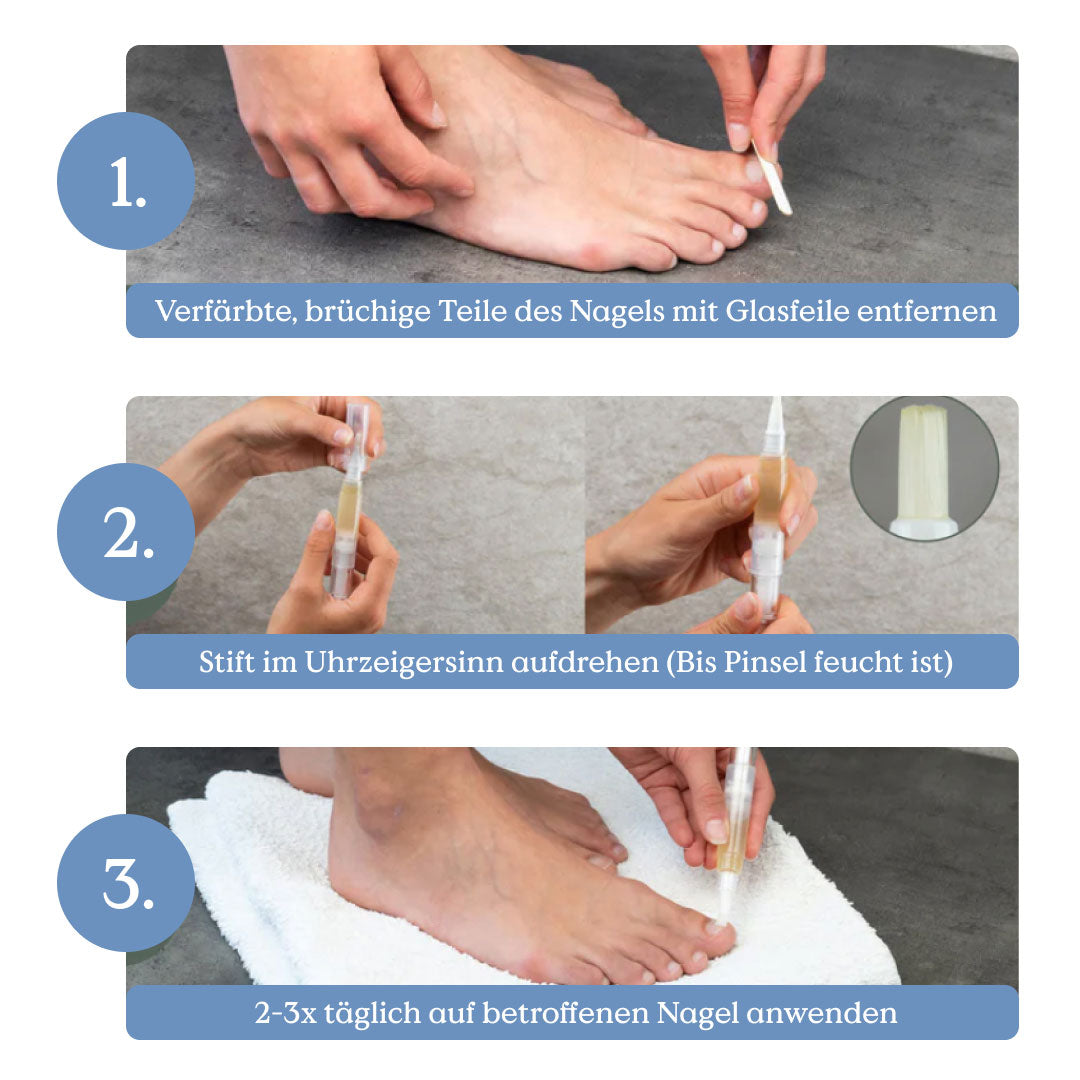 1.

Verfärbte, brüchige Teile des Nagels mit Glasfeile entfernen

2.

Stift im Uhrzeigersinn aufdrehen (Bis Pinsel feucht ist)

3.

2-3x täglich auf betroffenen Nagel anwenden